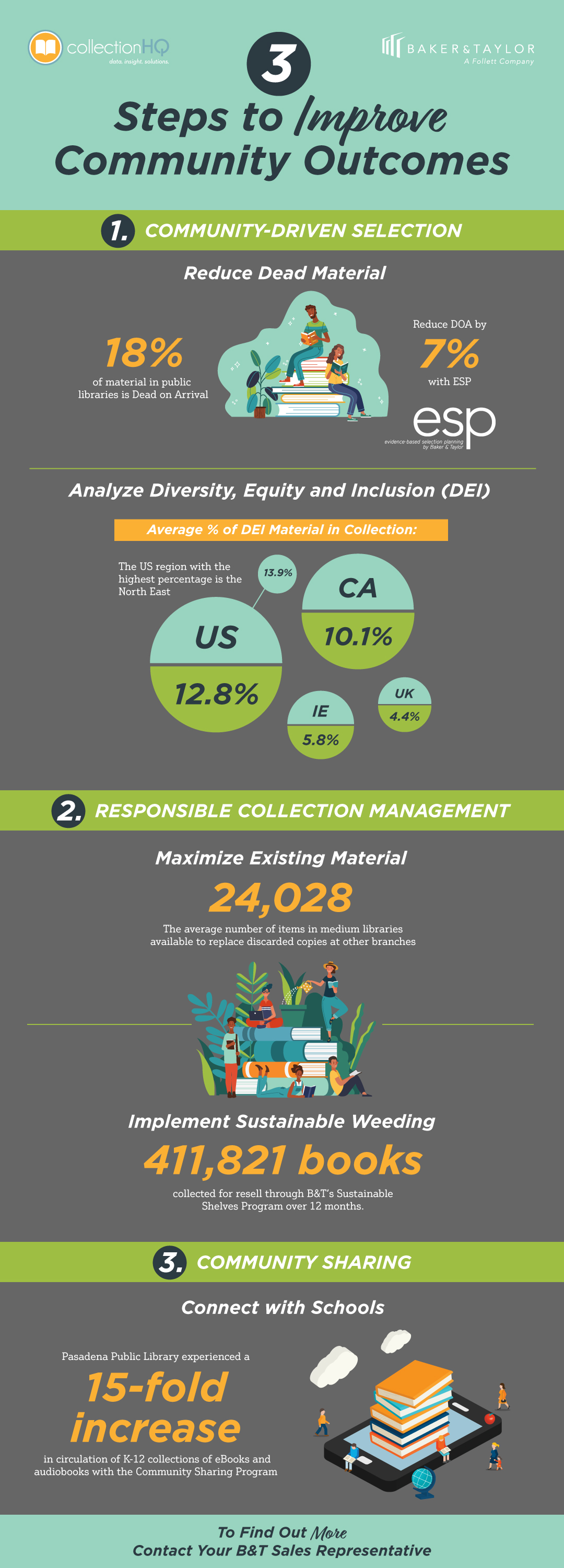 collectionHQ
data. insight. solutions.

BAKER & TAYLOR
A Follett Company

3
Steps to Improve Community Outcomes

1. COMMUNITY-DRIVEN SELECTION

Reduce Dead Material

18%
of material in public libraries is Dead on Arrival

Reduce DOA by
7%
with ESP

esp
evidence-based selection planning by Baker & Taylor

Analyze Diversity, Equity and Inclusion (DEI)

Average % of DEI Material in Collection:

The US region with the highest percentage is the North East

13.9%

US
12.8%

CA
10.1%

IE
5.8%

UK
4.4%

2. RESPONSIBLE COLLECTION MANAGEMENT

Maximize Existing Material

24,028
The average number of items in medium libraries available to replace discarded copies at other branches

Implement Sustainable Weeding

411,821 books
collected for resell through B&T's Sustainable Shelves Program over 12 months.

3. COMMUNITY SHARING

Connect with Schools

Pasadena Public Library experienced a
15-fold increase
in circulation of K-12 collections of eBooks and audiobooks with the Community Sharing Program

To Find Out More
Contact Your B&T Sales Representative