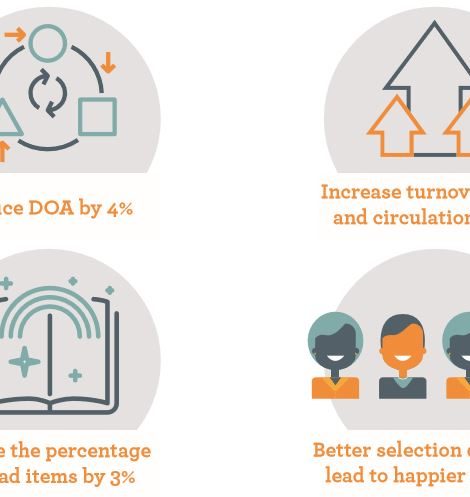 ce DOA by 4%

Increase turnov and circulation

e the percentage ad items by 3%

Better selection lead to happier